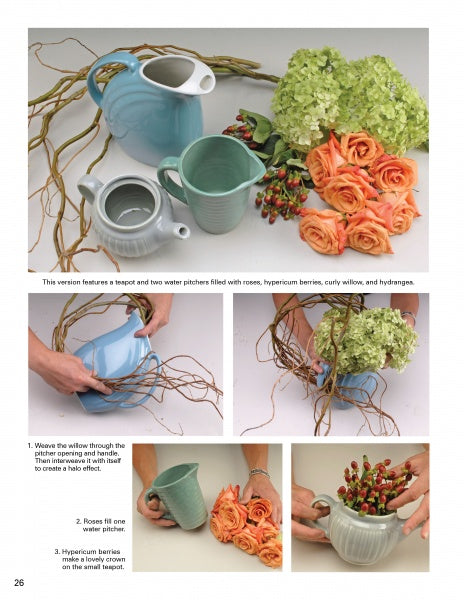 This version features a teapot and two water pitchers filled with roses, hypericum berries, curly willow, and hydrangea.

1. Weave the willow through the pitcher opening and handle. Then interweave it with itself to create a halo effect.

2. Roses fill one water pitcher.

3. Hypericum berries make a lovely crown on the small teapot.

26