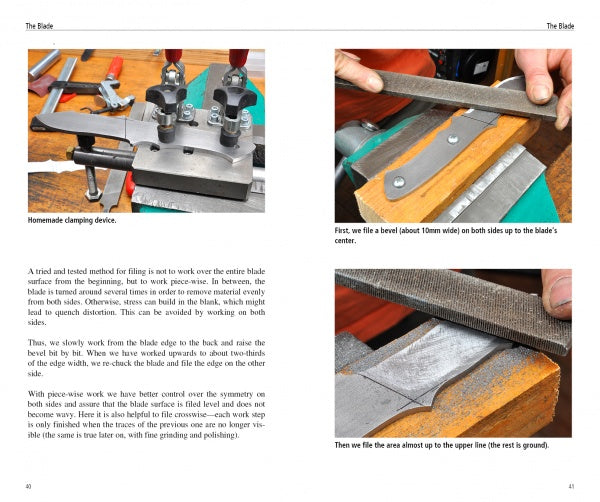 The Blade

Homemade clamping device.

A tried and tested method for filing is not to work over the entire blade surface from the beginning, but to work piece-wise. In between, the blade is turned around several times in order to remove material evenly from both sides. Otherwise, stress can build in the blank, which might lead to quench distortion. This can be avoided by working on both sides.

Thus, we slowly work from the blade edge to the back and raise the bevel bit by bit. When we have worked upwards to about two-thirds of the edge width, we re-chuck the blade and file the edge on the other side.

With piece-wise work we have better control over the symmetry on both sides and assure that the blade surface is filed level and does not become wavy. Here it is also helpful to file crosswise—each work step is only finished when the traces of the previous one are no longer visible (the same is true later on, with fine grinding and polishing).

40

The Blade

First, we file a bevel (about 10mm wide) on both sides up to the blade's center.

Then we file the area almost up to the upper line (the rest is ground).

41