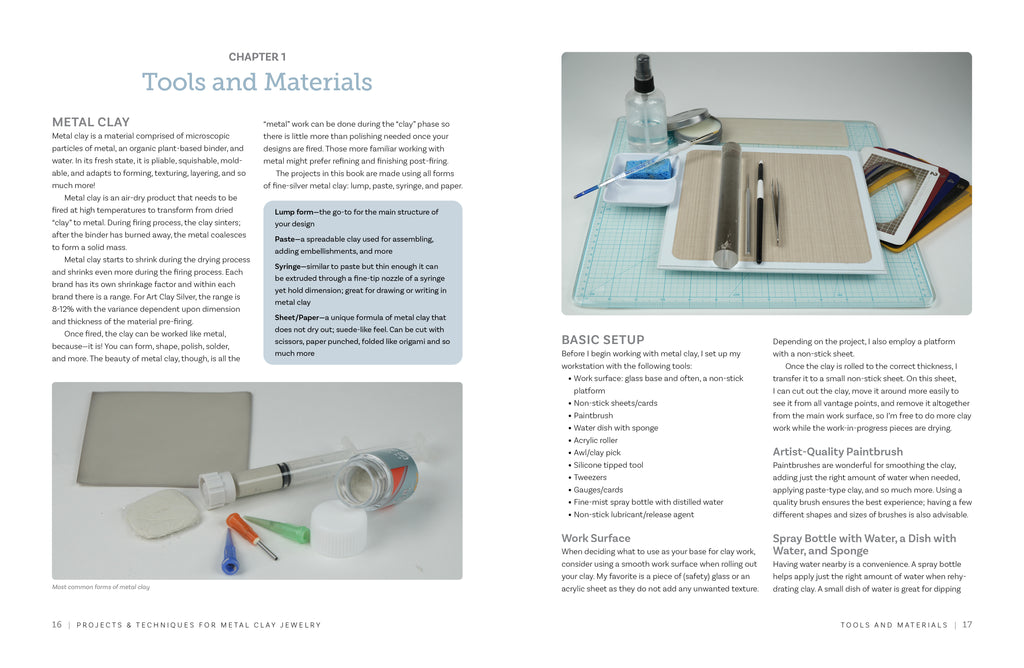 CHAPTER 1

Tools and Materials

METAL CLAY

Metal clay is a material comprised of microscopic particles of metal, an organic plant-based binder, and water. In its fresh state, it is pliable, squishable, moldable, and adapts to forming, texturing, layering, and so much more!

Metal clay is an air-dry product that needs to be fired at high temperatures to transform from dried "clay" to metal. During firing process, the clay sinters; after the binder has burned away, the metal coalesces to form a solid mass.

Metal clay starts to shrink during the drying process and shrinks even more during the firing process. Each brand has its own shrinkage factor and within each brand there is a range. For Art Clay Silver, the range is 8-12% with the variance dependent upon dimension and thickness of the material pre-firing.

Once fired, the clay can be worked like metal, because—it is! You can form, shape, polish, solder, and more. The beauty of metal clay, though, is all the "metal" work can be done during the "clay" phase so there is little more than polishing needed once your designs are fired. Those more familiar working with metal might prefer refining and finishing post-firing.

The projects in this book are made using all forms of fine-silver metal clay: lump, paste, syringe, and paper.

Lump form—the go-to for the main structure of your design

Paste—a spreadable clay used for assembling, adding embellishments, and more

Syringe—similar to paste but thin enough it can be extruded through a fine-tip nozzle of a syringe yet hold dimension; great for drawing or writing in metal clay

Sheet/Paper—a unique formula of metal clay that does not dry out; suede-like feel. Can be cut with scissors, paper punched, folded like origami and so much more

Most common forms of metal clay

16 | PROJECTS & TECHNIQUES FOR METAL CLAY JEWELRY

BASIC SETUP

Before I begin working with metal clay, I set up my workstation with the following tools:

• Work surface: glass base and often, a non-stick platform
• Non-stick sheets/cards
• Paintbrush
• Water dish with sponge
• Acrylic roller
• Awl/clay pick
• Silicone tipped tool
• Tweezers
• Gauges/cards
• Fine-mist spray bottle with distilled water
• Non-stick lubricant/release agent

Work Surface

When deciding what to use as your base for clay work, consider using a smooth work surface when rolling out your clay. My favorite is a piece of (safety) glass or an acrylic sheet as they do not add any unwanted texture. Depending on the project, I also employ a platform with a non-stick sheet.

Once the clay is rolled to the correct thickness, I transfer it to a small non-stick sheet. On this sheet, I can cut out the clay, move it around more easily to see it from all vantage points, and remove it altogether from the main work surface, so I'm free to do more clay work while the work-in-progress pieces are drying.

Artist-Quality Paintbrush

Paintbrushes are wonderful for smoothing the clay, adding just the right amount of water when needed, applying paste-type clay, and so much more. Using a quality brush ensures the best experience; having a few different shapes and sizes of brushes is also advisable.

Spray Bottle with Water, a Dish with Water, and Sponge

Having water nearby is a convenience. A spray bottle helps apply just the right amount of water when rehydrating clay. A small dish of water is great for dipping

TOOLS AND MATERIALS | 17