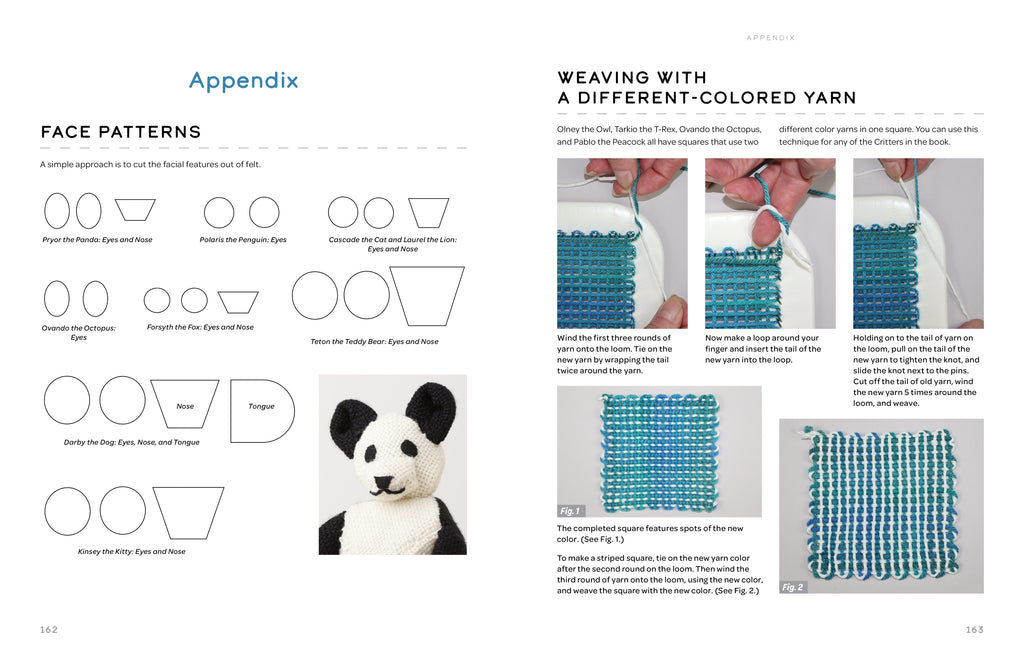 Appendix

FACE PATTERNS

A simple approach is to cut the facial features out of felt.

Pryor the Panda: Eyes and Nose

Polaris the Penguin: Eyes

Cascade the Cat and Laurel the Lion: Eyes and Nose

Ovando the Octopus: Eyes

Forsyth the Fox: Eyes and Nose

Teton the Teddy Bear: Eyes and Nose

Nose

Tongue

Darby the Dog: Eyes, Nose, and Tongue

Kinsey the Kitty: Eyes and Nose

162

APPENDIX

WEAVING WITH A DIFFERENT-COLORED YARN

Olney the Owl, Tarkio the T-Rex, Ovando the Octopus, and Pablo the Peacock all have squares that use two different color yarns in one square. You can use this technique for any of the Critters in the book.

Wind the first three rounds of yarn onto the loom. Tie on the new yarn by wrapping the tail twice around the yarn.

Now make a loop around your finger and insert the tail of the new yarn into the loop.

Holding on to the tail of yarn on the loom, pull on the tail of the new yarn to tighten the knot, and slide the knot next to the pins. Cut off the tail of old yarn, wind the new yarn 5 times around the loom, and weave.

Fig. 1

The completed square features spots of the new color. (See Fig. 1.)

To make a striped square, tie on the new yarn color after the second round on the loom. Then wind the third round of yarn onto the loom, using the new color, and weave the square with the new color. (See Fig. 2.)

Fig. 2

163